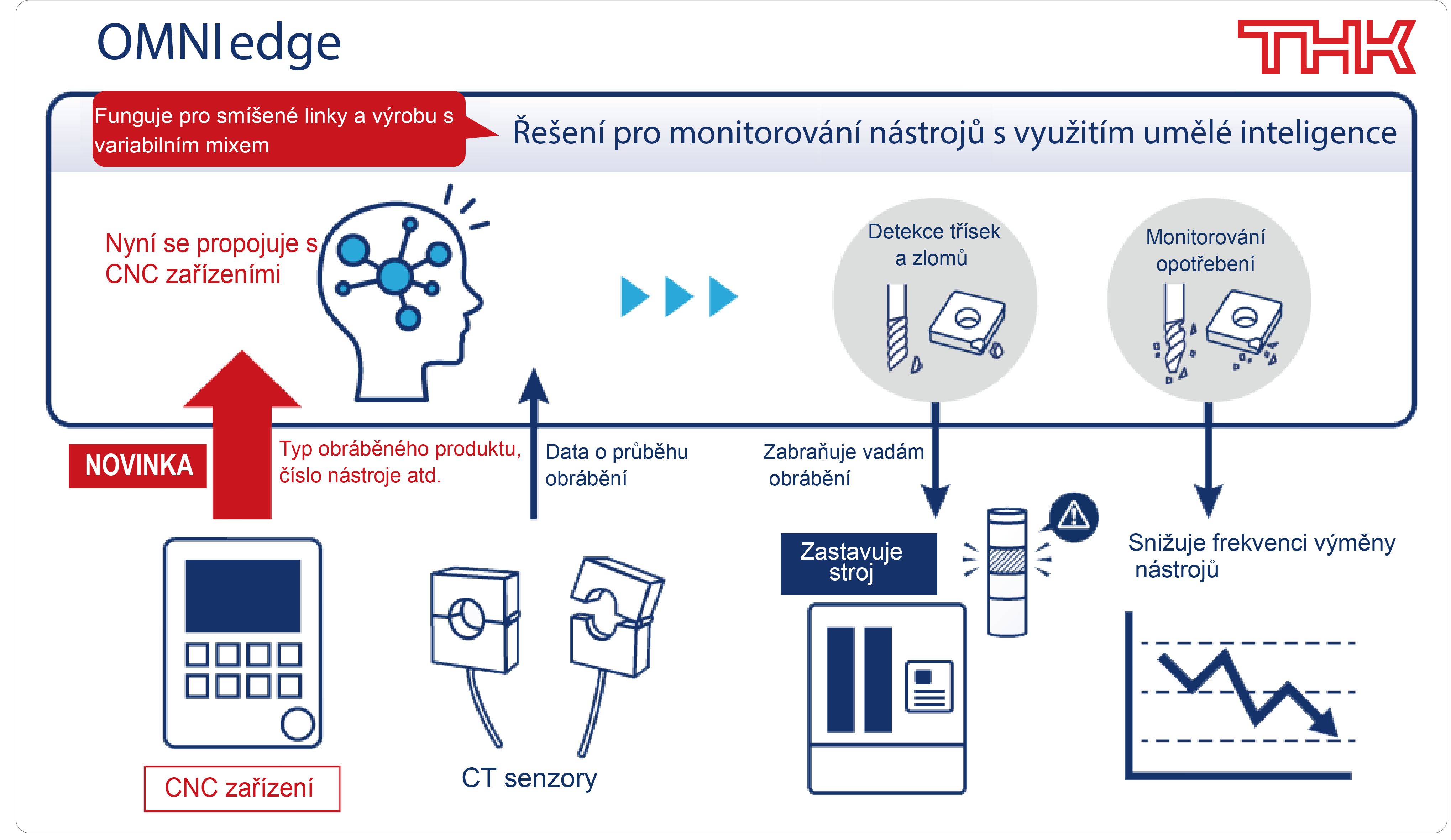 OMNIedge

THK

Funguje pro smíšené linky a výrobu s variabilním mixem

Řešení pro monitorování nástrojů s využitím umělé inteligence

Nyní se propojuje s CNC zařízeními

Detekce třísek a zlomů

Monitorování opotřebení

NOVINKA

Typ obráběného produktu, číslo nástroje atd.

Data o průběhu obrábění

Zabraňuje vadám obrábění

Zastavuje stroj

Snižuje frekvenci výměny nástrojů

CNC zařízení

CT senzory